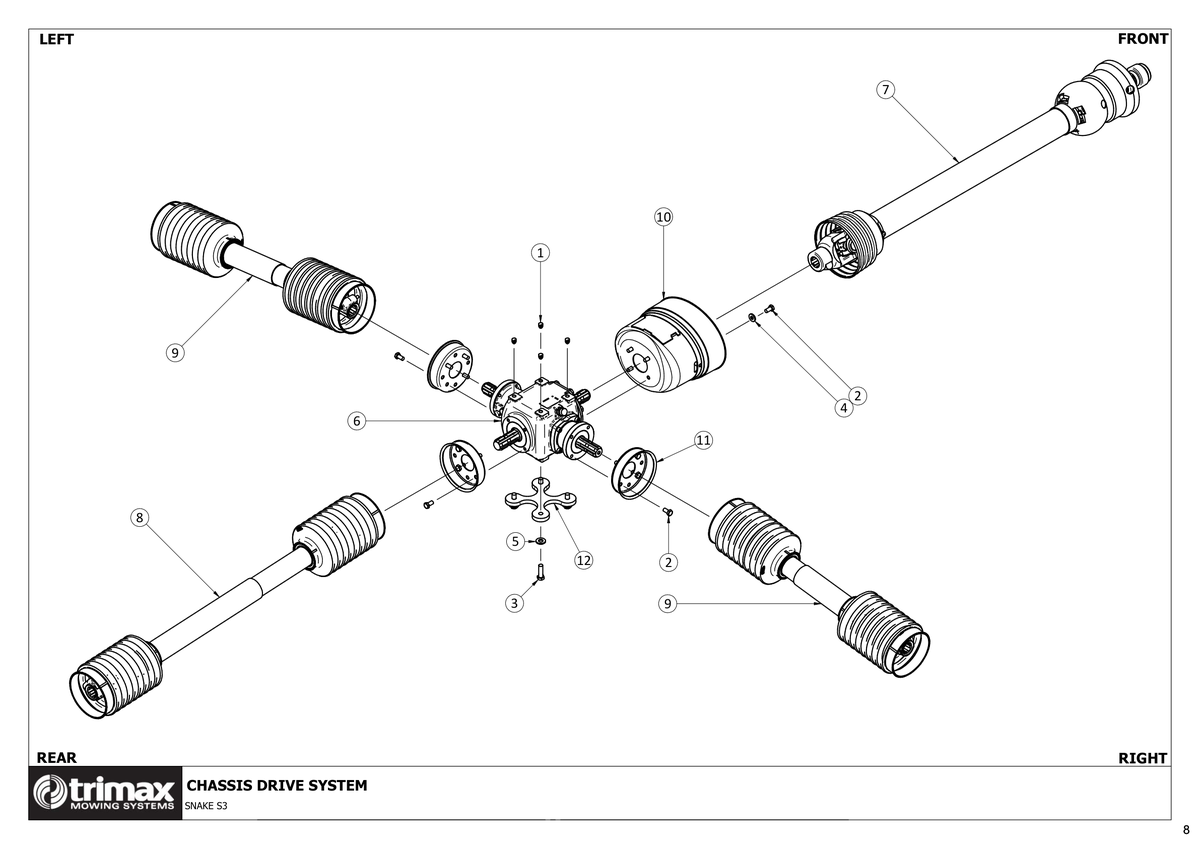 LEFT

FRONT

7

10

1

9

2

4

6

11

8

5

12

2

3

9

REAR

RIGHT

trimax
MOWING SYSTEMS

CHASSIS DRIVE SYSTEM

SNAKE S3

8