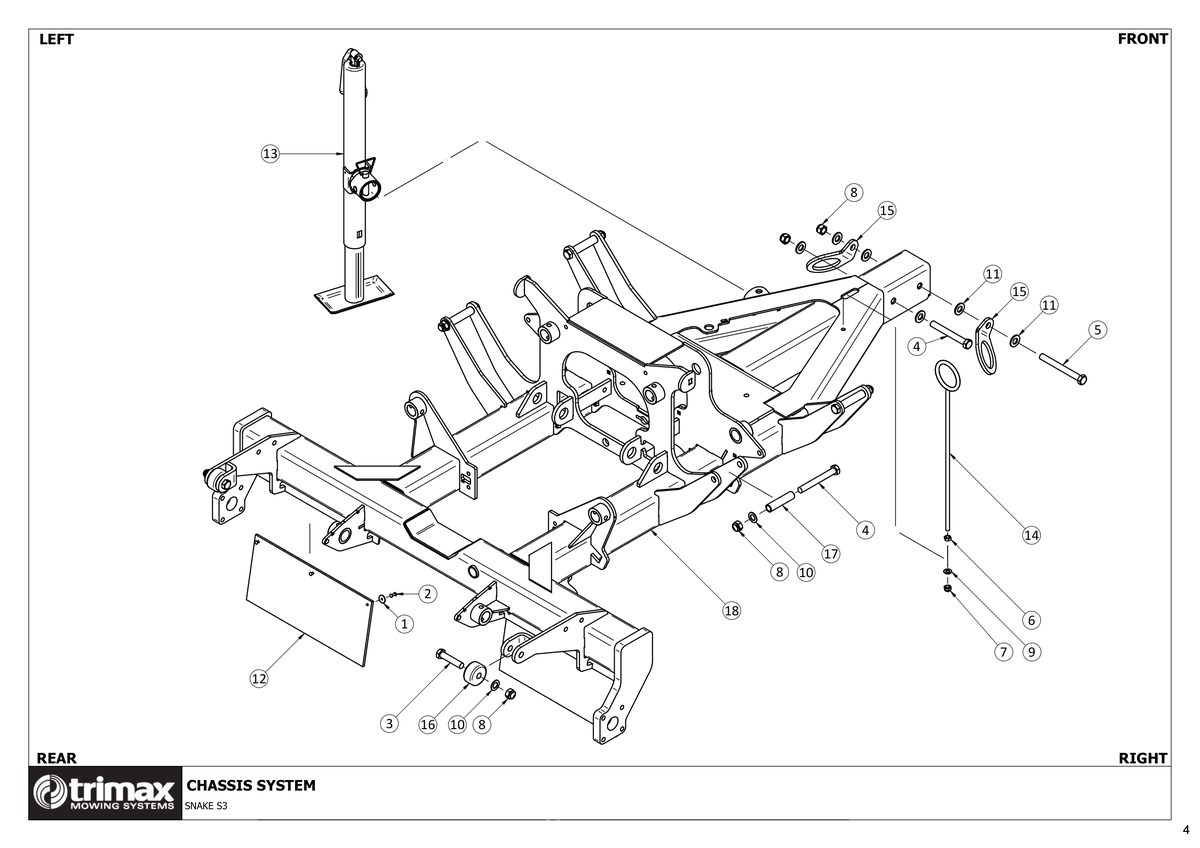 LEFT

FRONT

13

8

15

11

15

11

5

4

14

4

17

8

10

18

6

9

7

2

1

12

3

16

10

8

REAR

RIGHT

trimax MOWING SYSTEMS

CHASSIS SYSTEM

SNAKE S3

4